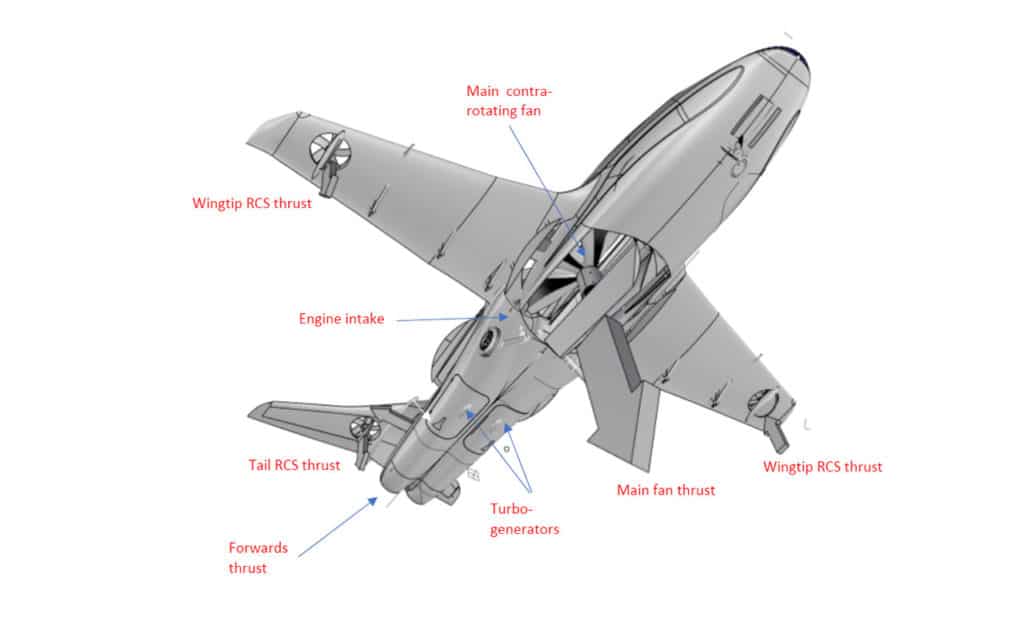 Main contra-rotating fan

Wingtip RCS thrust

Engine intake

Tail RCS thrust

Turbo-generators

Main fan thrust

Wingtip RCS thrust

Forwards thrust